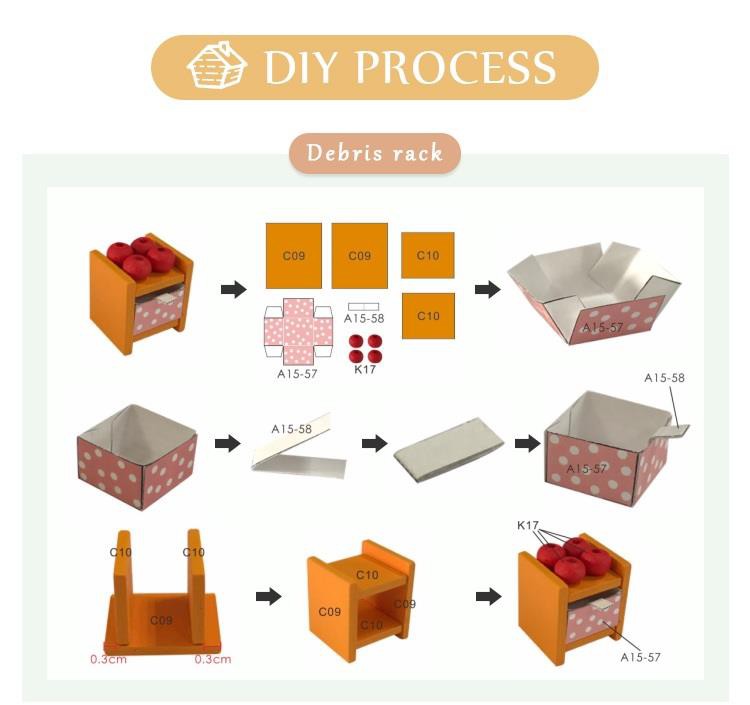 DIY PROCESS

Debris rack

C09
C09
C10
C10
A15-58
A15-57
K17
A15-57

A15-58
A15-58
A15-57

C10
C10
C09
0.3cm
0.3cm
C10
C09
C09
C10
K17
A15-57